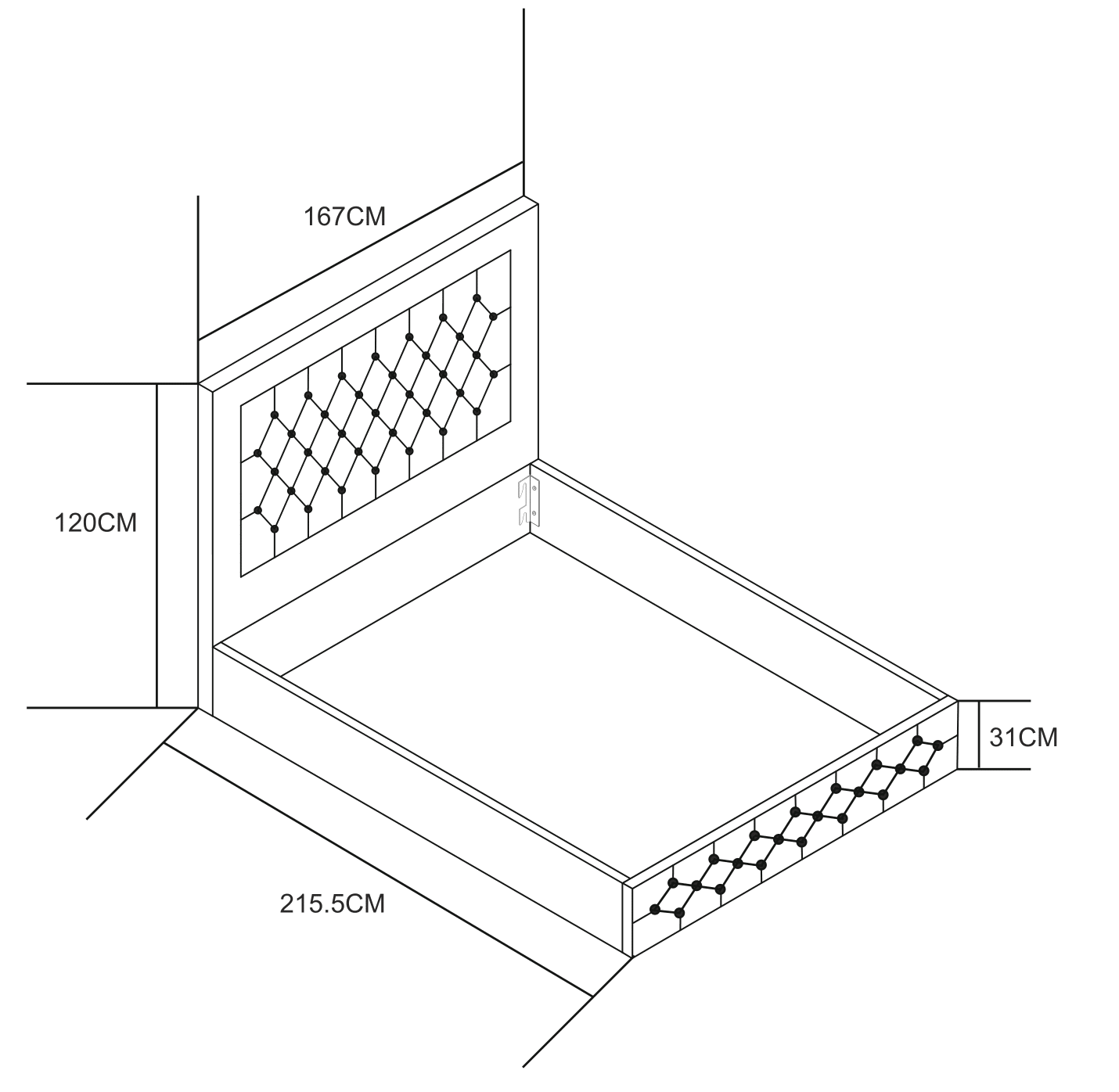 167CM

120CM

31CM

215.5CM