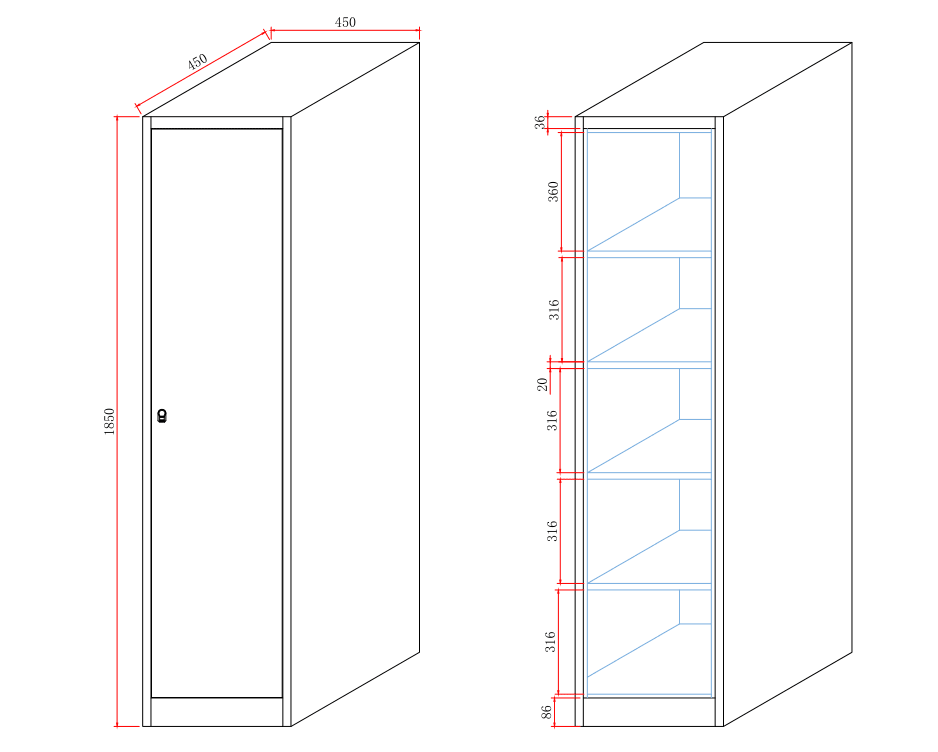 450
450
1850
36
360
316
20
316
316
316
86