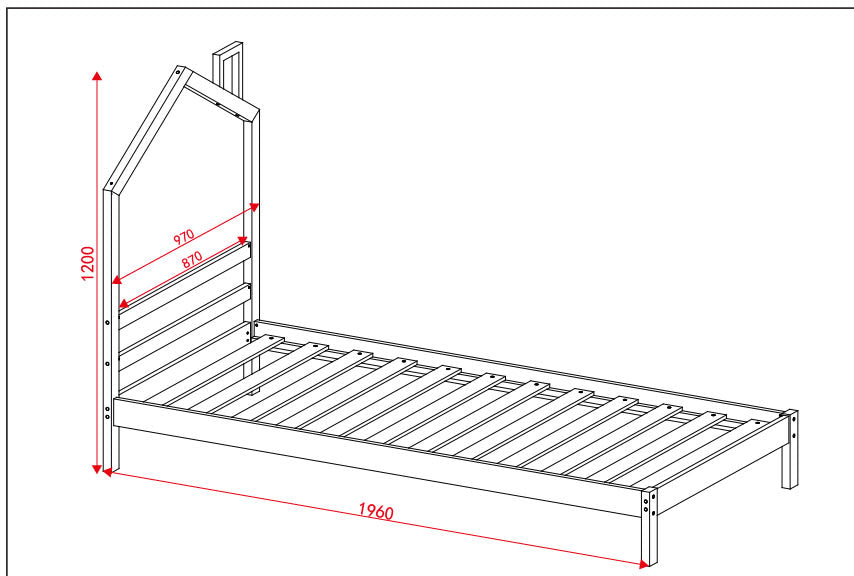 1200
970
870
1960