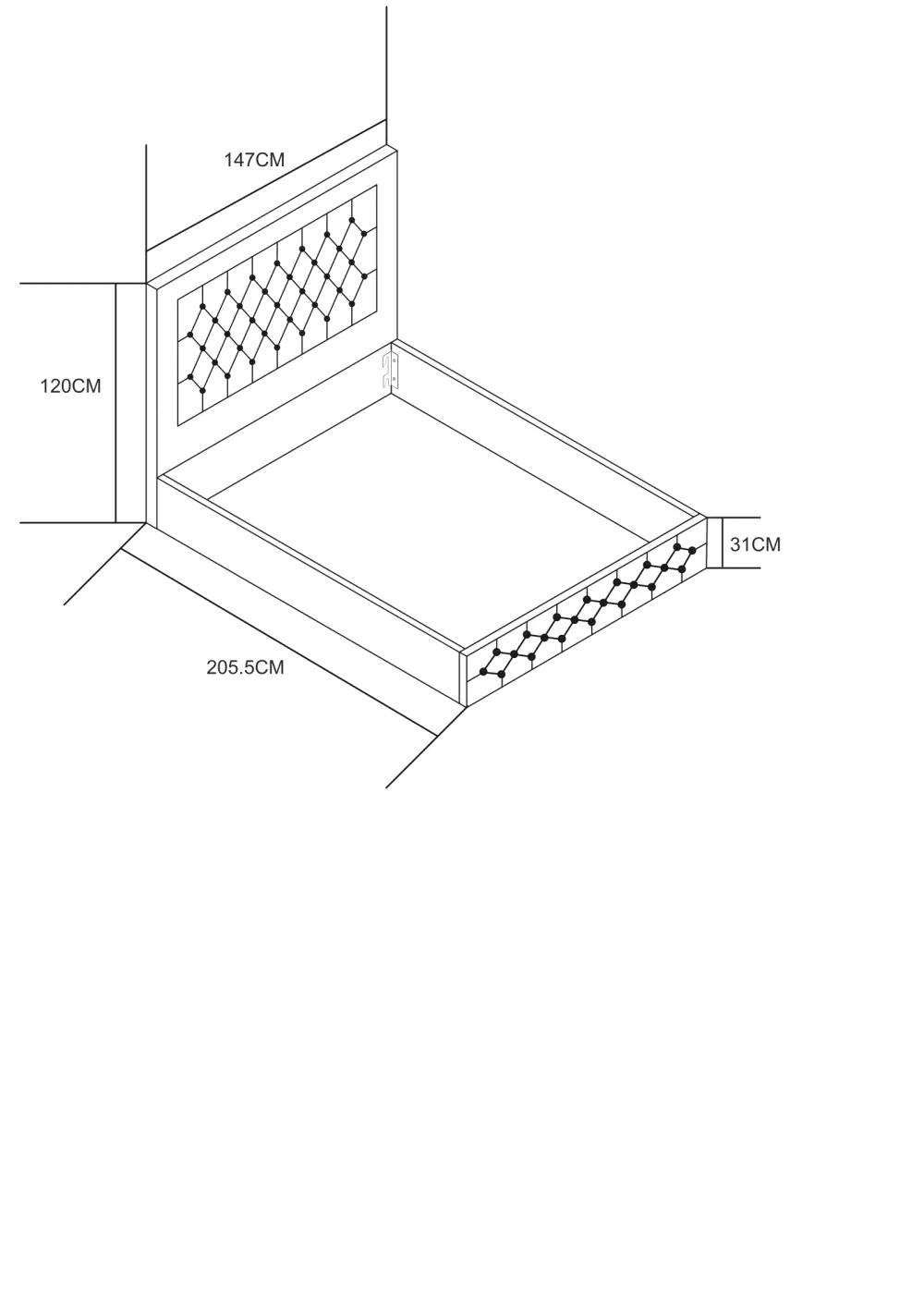 147CM

120CM

31CM

205.5CM